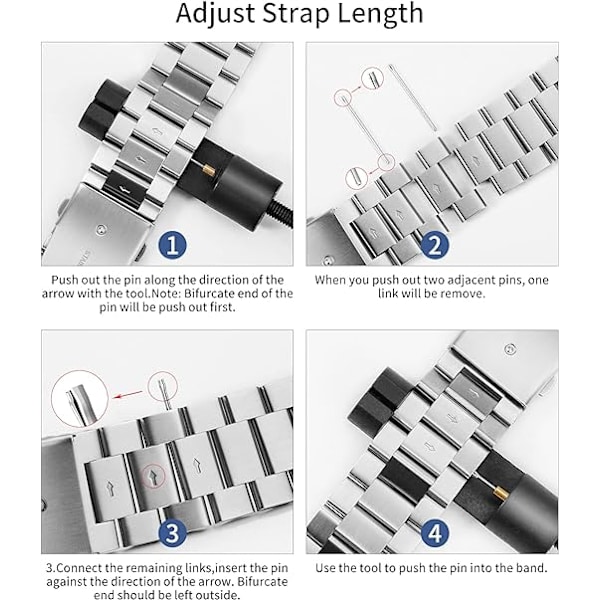 Adjust Strap Length

1

Push out the pin along the direction of the arrow with the tool.Note: Bifurcate end of the pin will be push out first.

2

When you push out two adjacent pins, one link will be remove.

3

3.Connect the remaining links,insert the pin against the direction of the arrow. Bifurcate end should be left outside.

4

Use the tool to push the pin into the band.