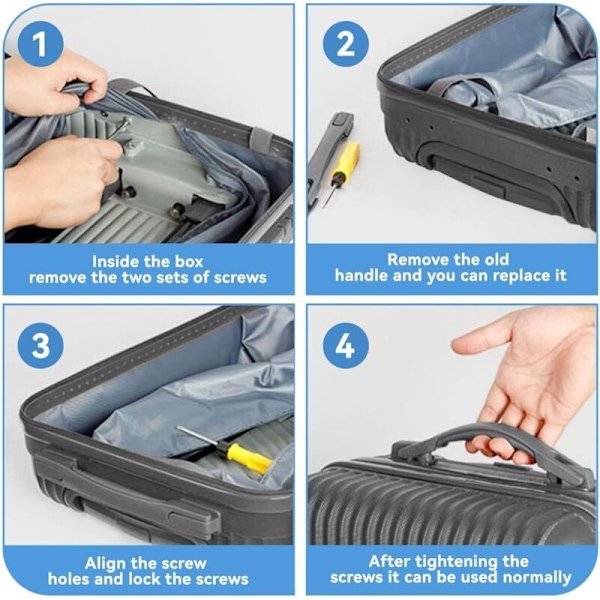 1

Inside the box
remove the two sets of screws

2

Remove the old
handle and you can replace it

3

Align the screw
holes and lock the screws

4

After tightening the
screws it can be used normally