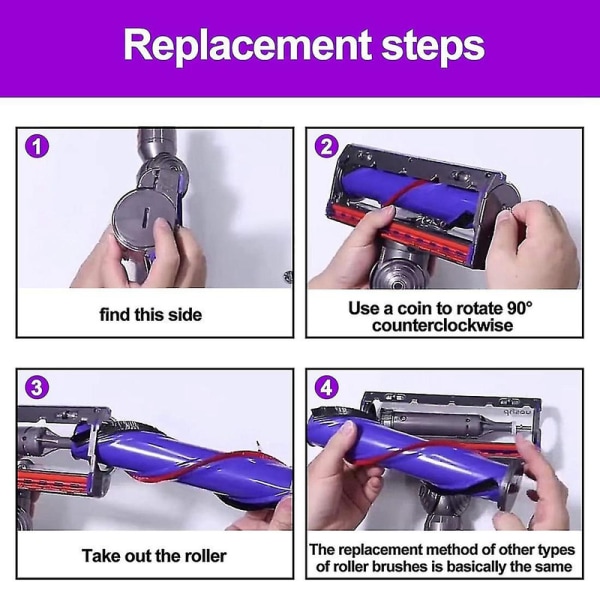 Replacement steps

1

find this side

2

Use a coin to rotate 90° counterclockwise

3

Take out the roller

4

The replacement method of other types of roller brushes is basically the same