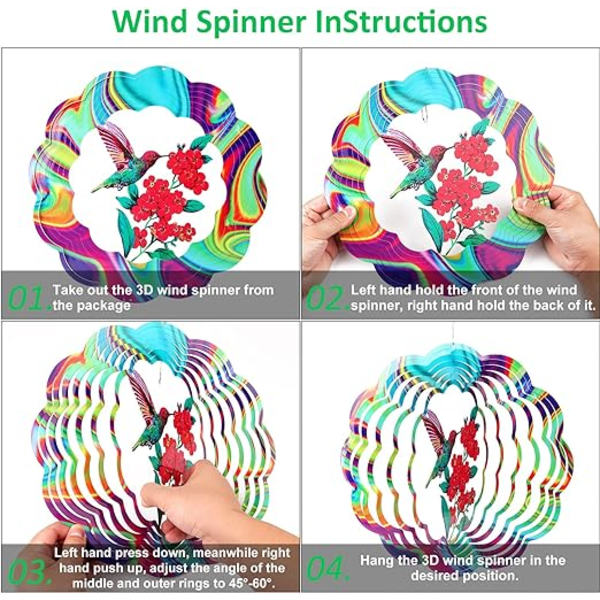 Wind Spinner InStructions

01. Take out the 3D wind spinner from the package

02. Left hand hold the front of the wind spinner, right hand hold the back of it.

03. Left hand press down, meanwhile right hand push up, adjust the angle of the middle and outer rings to 45°-60°.

04. Hang the 3D wind spinner in the desired position.