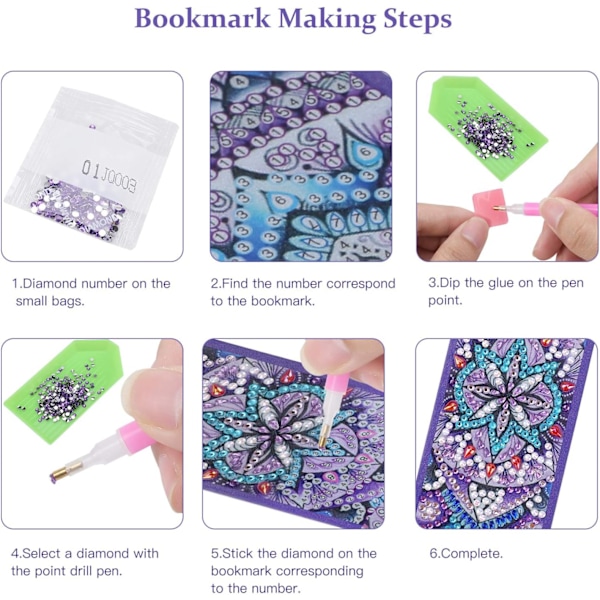 Bookmark Making Steps

01J0003

1.Diamond number on the small bags.

2.Find the number correspond to the bookmark.

3.Dip the glue on the pen point.

4.Select a diamond with the point drill pen.

5.Stick the diamond on the bookmark corresponding to the number.

6.Complete.