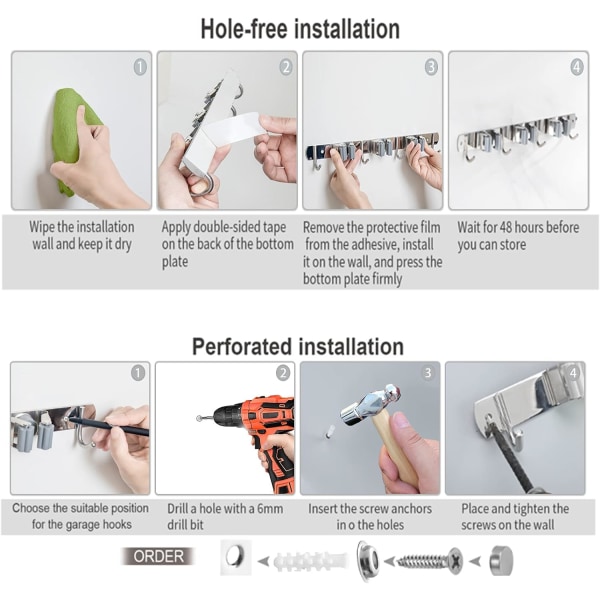 Hole-free installation

1

2

3

4

Wipe the installation wall and keep it dry

Apply double-sided tape on the back of the bottom plate

Remove the protective film from the adhesive, install it on the wall, and press the bottom plate firmly

Wait for 48 hours before you can store

Perforated installation

1

2

3

4

Choose the suitable position for the garage hooks

Drill a hole with a 6mm drill bit

Insert the screw anchors in o the holes

Place and tighten the screws on the wall

ORDER