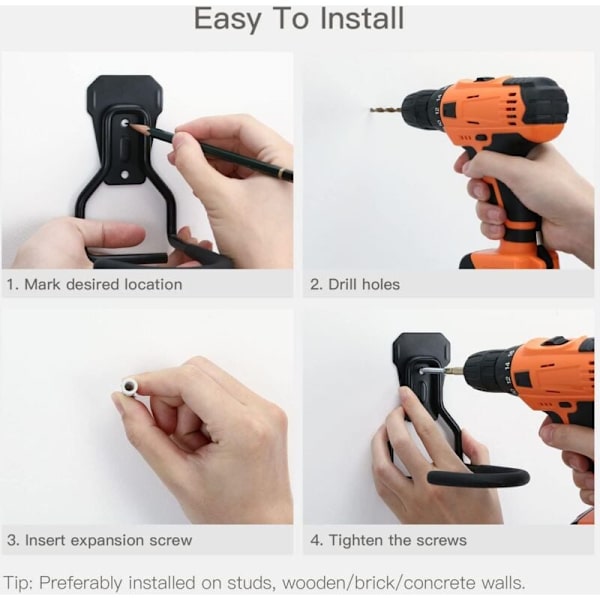 Easy To Install

1. Mark desired location

2. Drill holes

3. Insert expansion screw

4. Tighten the screws

Tip: Preferably installed on studs, wooden/brick/concrete walls.