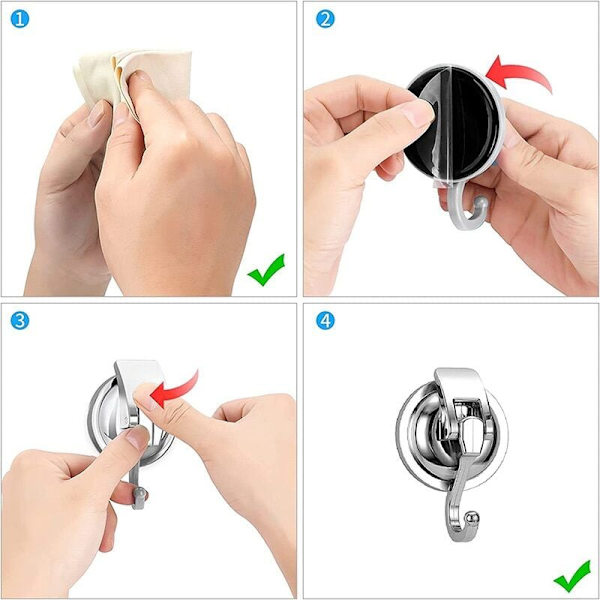 1

2

3

4