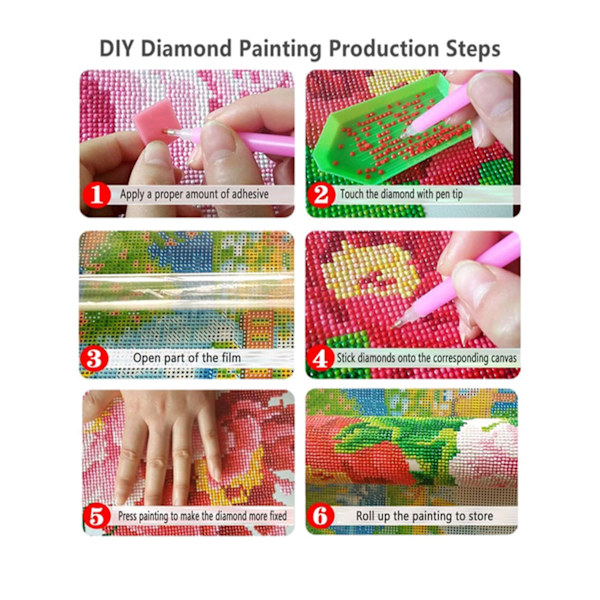 DIY Diamond Painting Production Steps

1 Apply a proper amount of adhesive

2 Touch the diamond with pen tip

3 Open part of the film

4 Stick diamonds onto the corresponding canvas

5 Press painting to make the diamond more fixed

6 Roll up the painting to store