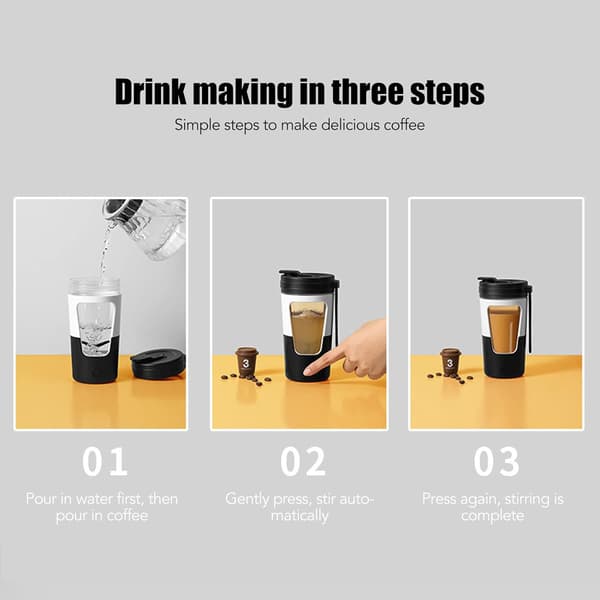 Drink making in three steps

Simple steps to make delicious coffee

3

3

01

Pour in water first, then pour in coffee

02

Gently press, stir automatically

03

Press again, stirring is complete