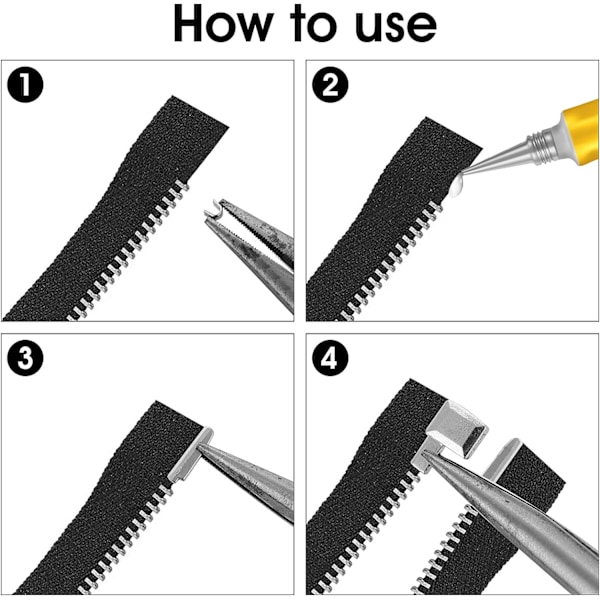 How to use

1

2

3

4