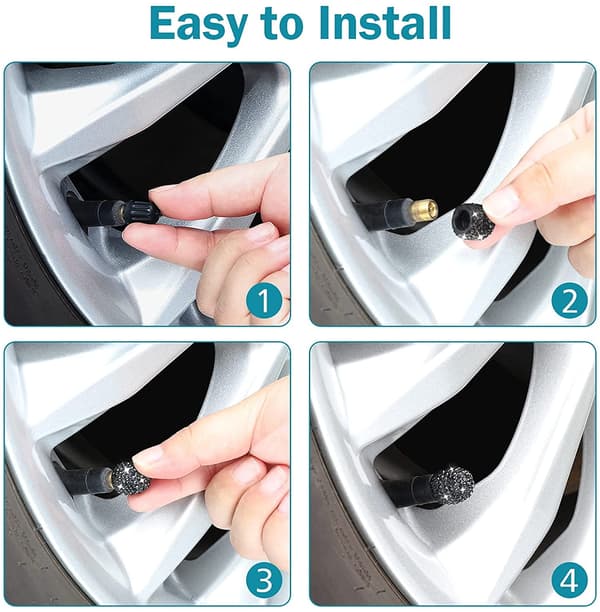 Easy to Install

1

2

3

4