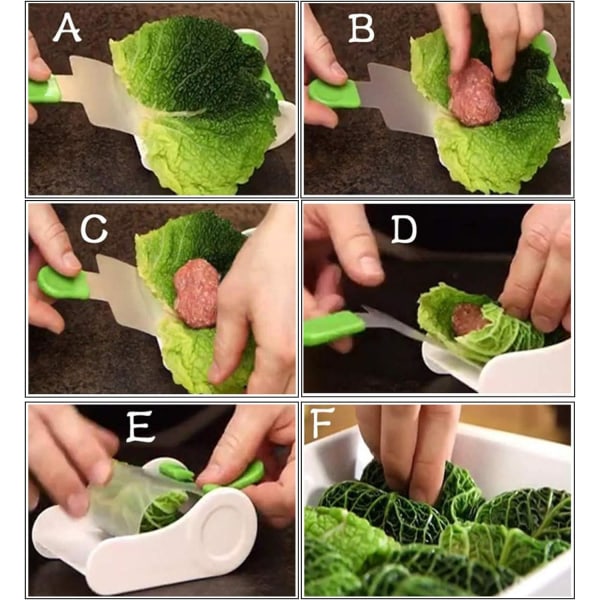 A

B

C

D

E

F