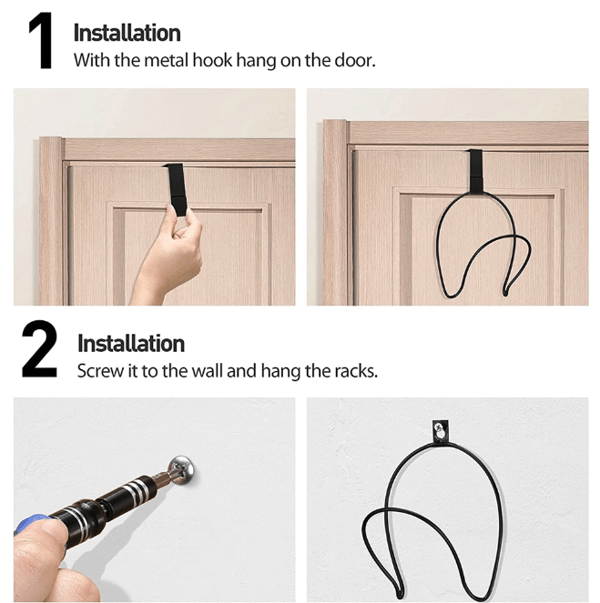 1 Installation
With the metal hook hang on the door.

2 Installation
Screw it to the wall and hang the racks.