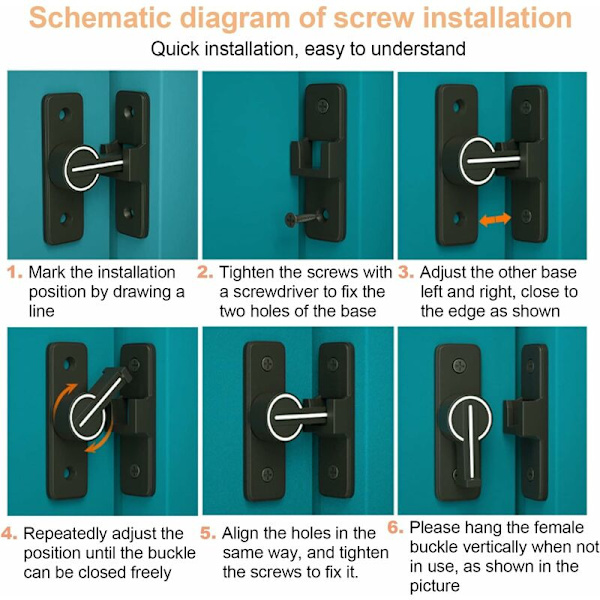 Schematic diagram of screw installation

Quick installation, easy to understand

1. Mark the installation position by drawing a line

2. Tighten the screws with a screwdriver to fix the two holes of the base

3. Adjust the other base left and right, close to the edge as shown

4. Repeatedly adjust the position until the buckle can be closed freely

5. Align the holes in the same way, and tighten the screws to fix it.

6. Please hang the female buckle vertically when not in use, as shown in the picture