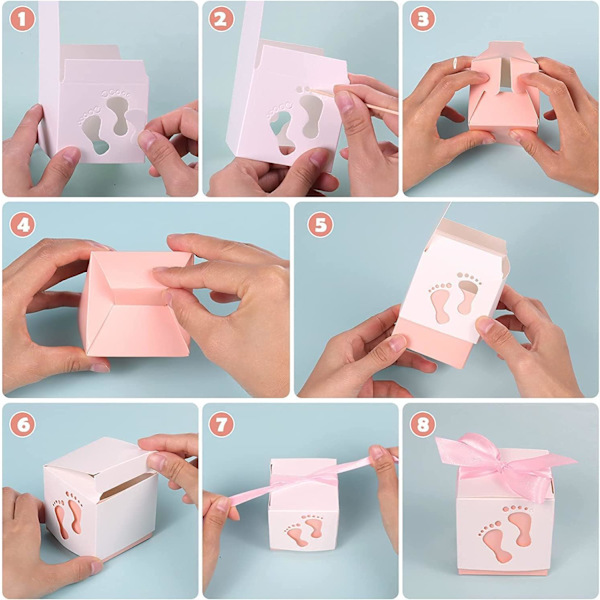 1

2

3

4

5

6

7

8