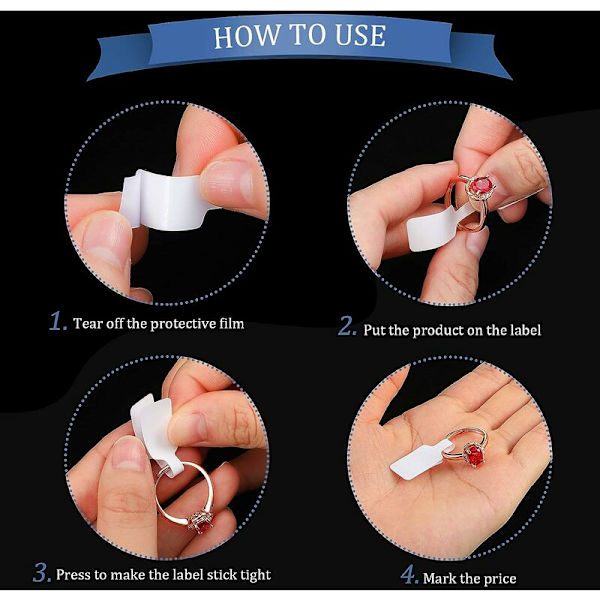 HOW TO USE

1. Tear off the protective film

2. Put the product on the label

3. Press to make the label stick tight

4. Mark the price