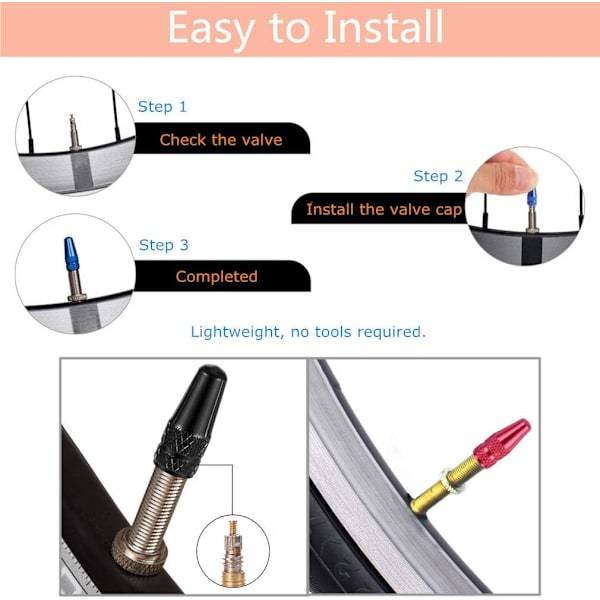 Easy to Install

Step 1
Check the valve

Step 2
Install the valve cap

Step 3
Completed

Lightweight, no tools required.