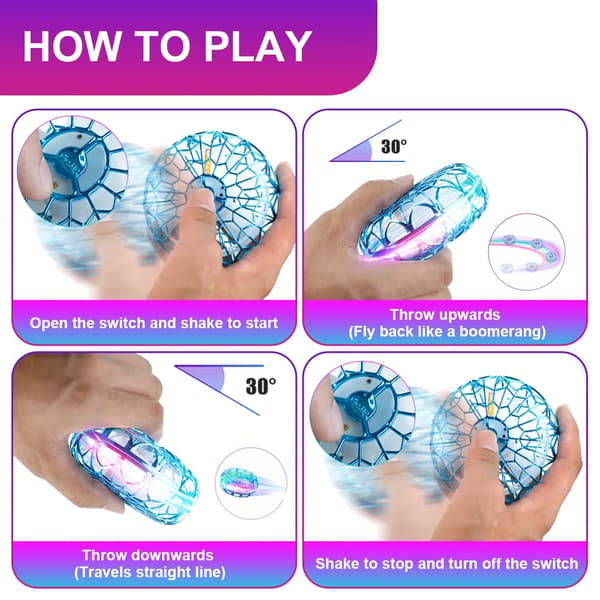 HOW TO PLAY

Open the switch and shake to start

30°

Throw upwards
(Fly back like a boomerang)

30°

Throw downwards
(Travels straight line)

Shake to stop and turn off the switch