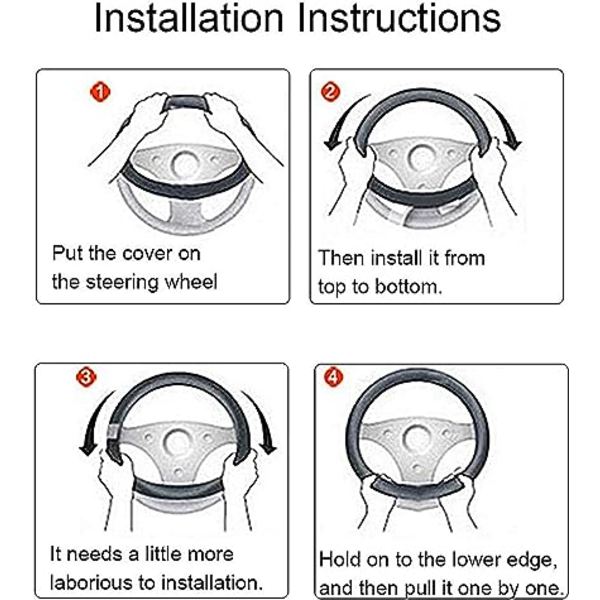 Installation Instructions

1

Put the cover on the steering wheel

2

Then install it from top to bottom.

3

It needs a little more laborious to installation.

4

Hold on to the lower edge, and then pull it one by one.