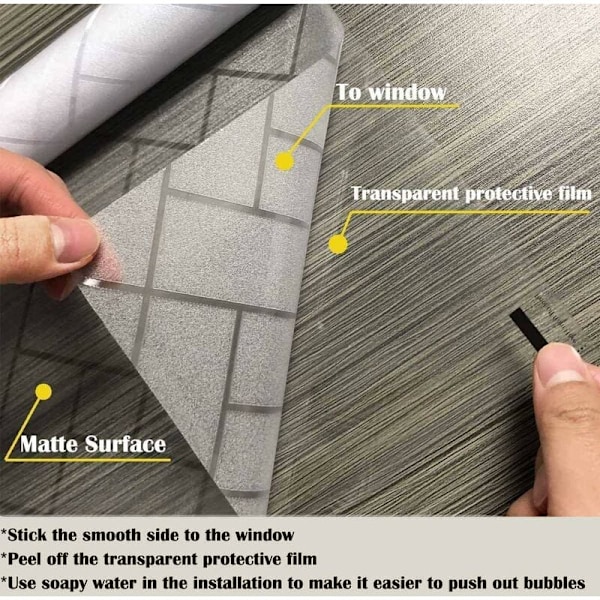 To window

Transparent protective film

Matte Surface

*Stick the smooth side to the window
*Peel off the transparent protective film
*Use soapy water in the installation to make it easier to push out bubbles