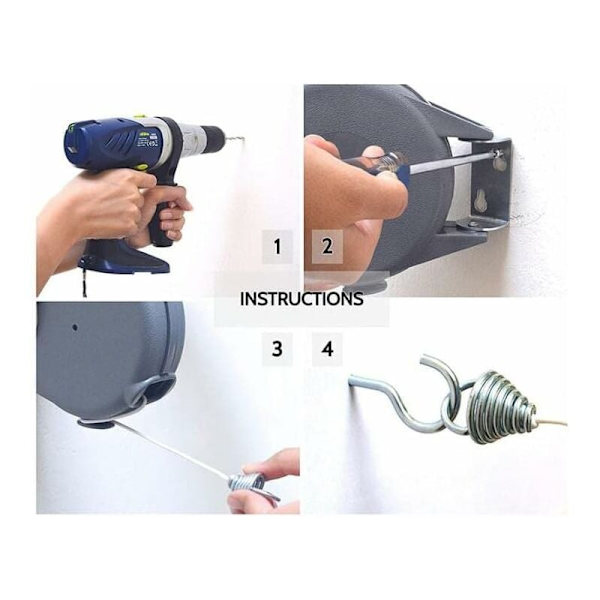 1
2
INSTRUCTIONS
3
4