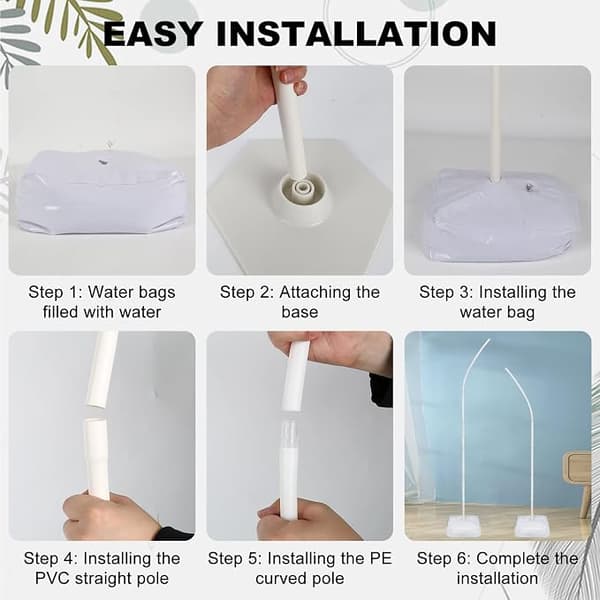 EASY INSTALLATION

Step 1: Water bags filled with water

Step 2: Attaching the base

Step 3: Installing the water bag

Step 4: Installing the PVC straight pole

Step 5: Installing the PE curved pole

Step 6: Complete the installation