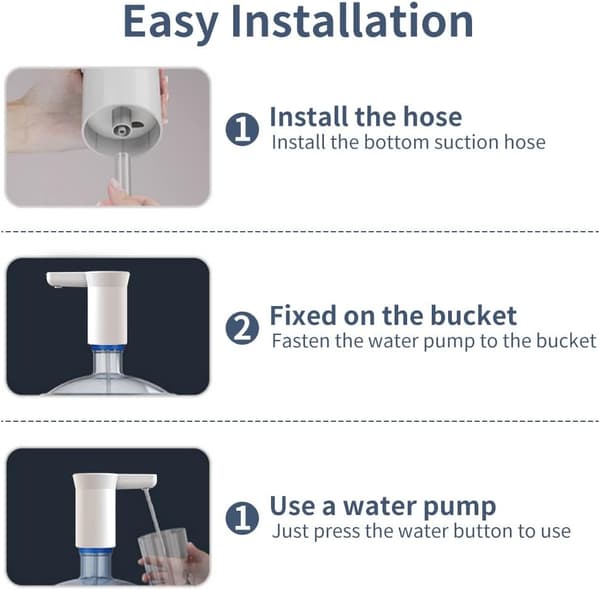 Easy Installation

1 Install the hose
Install the bottom suction hose

2 Fixed on the bucket
Fasten the water pump to the bucket

1 Use a water pump
Just press the water button to use