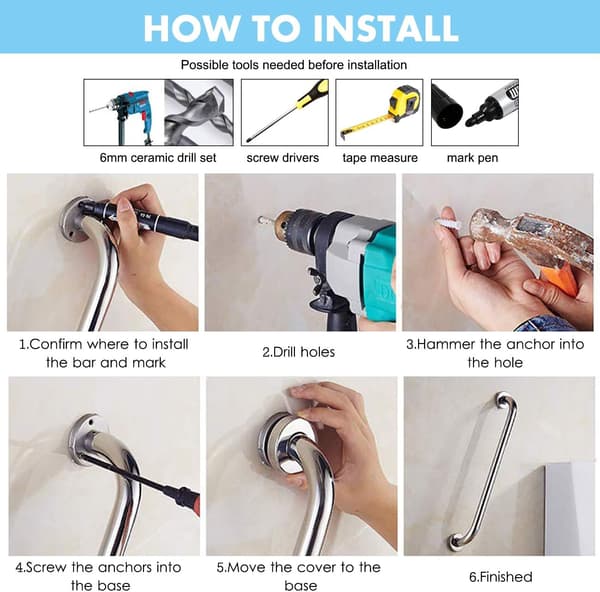 HOW TO INSTALL

Possible tools needed before installation

6mm ceramic drill set

screw drivers

tape measure

mark pen

1.Confirm where to install the bar and mark

2.Drill holes

3.Hammer the anchor into the hole

4.Screw the anchors into the base

5.Move the cover to the base

6.Finished