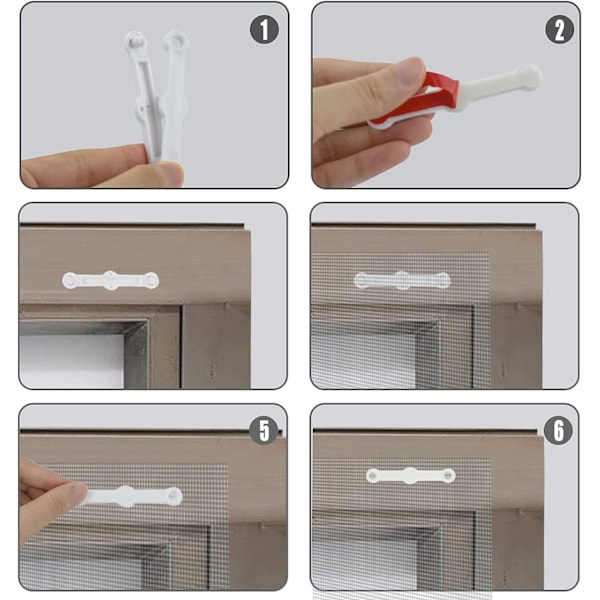 1

2

5

6