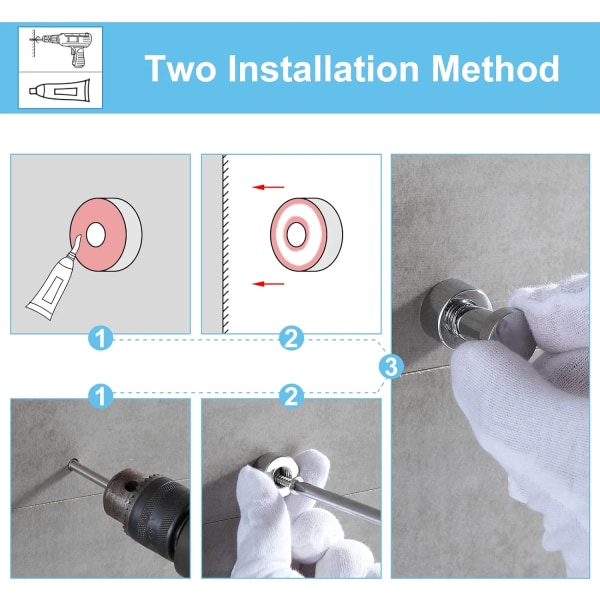 Two Installation Method

1

2

3

1

2