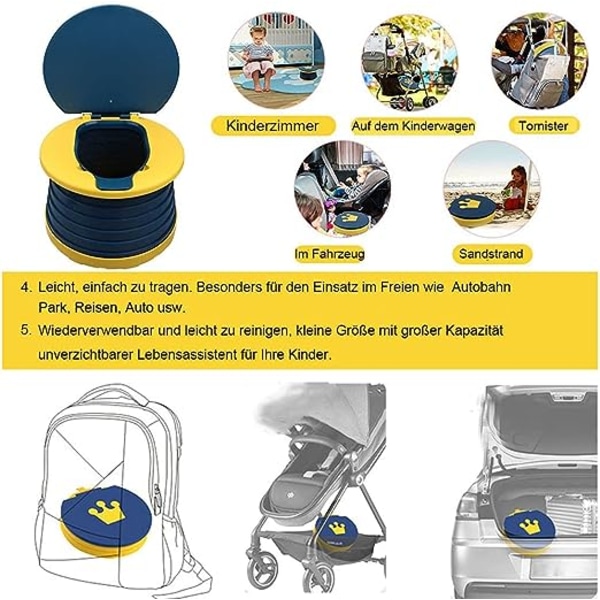 Kinderzimmer

Auf dem Kinderwagen

Tornister

Im Fahrzeug

Sandstrand

4. Leicht, einfach zu tragen. Besonders für den Einsatz im Freien wie Autobahn Park, Reisen, Auto usw.

5. Wiederverwendbar und leicht zu reinigen, kleine Größe mit großer Kapazität unverzichtbarer Lebensassistent für Ihre Kinder.