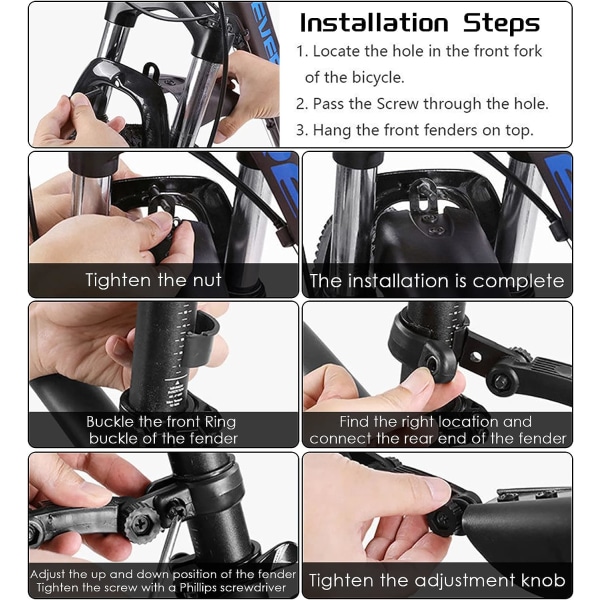 Installation Steps

1. Locate the hole in the front fork of the bicycle.
2. Pass the Screw through the hole.
3. Hang the front fenders on top.

Tighten the nut

The installation is complete

Buckle the front Ring buckle of the fender

Find the right location and connect the rear end of the fender

Adjust the up and down position of the fender Tighten the screw with a Phillips screwdriver

Tighten the adjustment knob