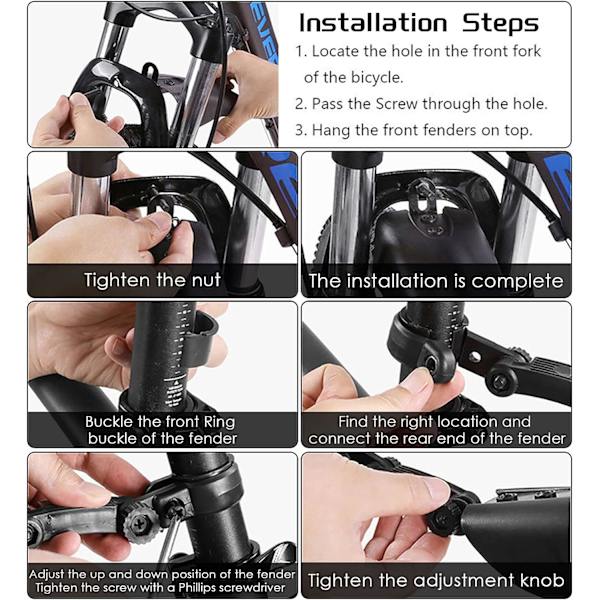 Installation Steps

1. Locate the hole in the front fork of the bicycle.

2. Pass the Screw through the hole.

3. Hang the front fenders on top.

Tighten the nut

The installation is complete

Buckle the front Ring buckle of the fender

Find the right location and connect the rear end of the fender

Adjust the up and down position of the fender Tighten the screw with a Phillips screwdriver

Tighten the adjustment knob