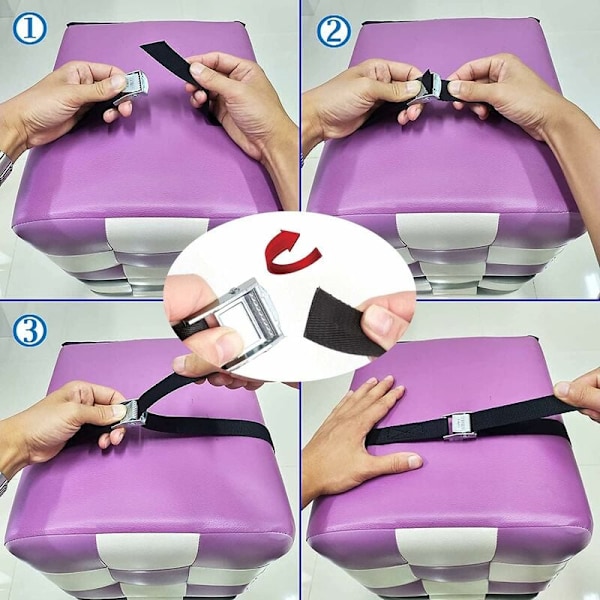 ①

②

③