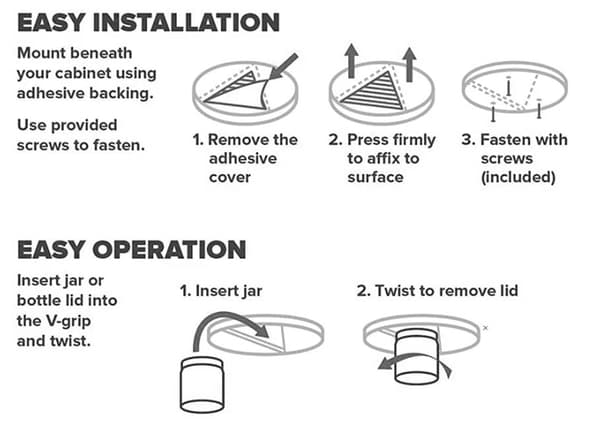 EASY INSTALLATION

Mount beneath your cabinet using adhesive backing.

Use provided screws to fasten.

1. Remove the adhesive cover

2. Press firmly to affix to surface

3. Fasten with screws (included)

EASY OPERATION

Insert jar or bottle lid into the V-grip and twist.

1. Insert jar

2. Twist to remove lid