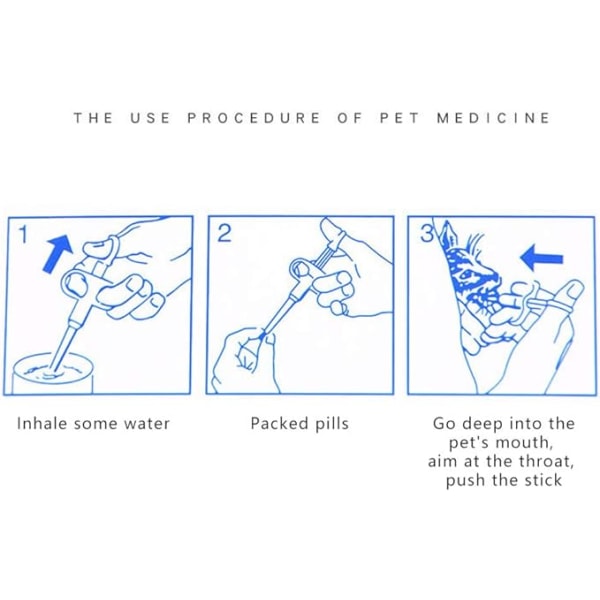 THE USE PROCEDURE OF PET MEDICINE

1

Inhale some water

2

Packed pills

3

Go deep into the pet's mouth, aim at the throat, push the stick