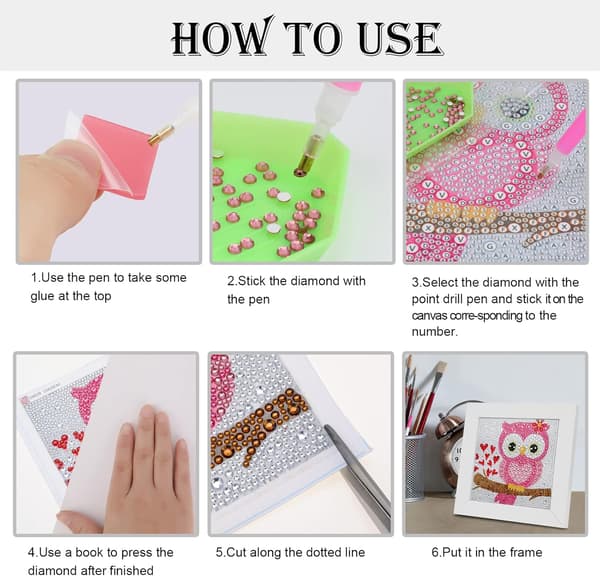 HOW TO USE

1.Use the pen to take some glue at the top

2.Stick the diamond with the pen

3.Select the diamond with the point drill pen and stick it on the canvas corre-sponding to the number.

4.Use a book to press the diamond after finished

5.Cut along the dotted line

6.Put it in the frame