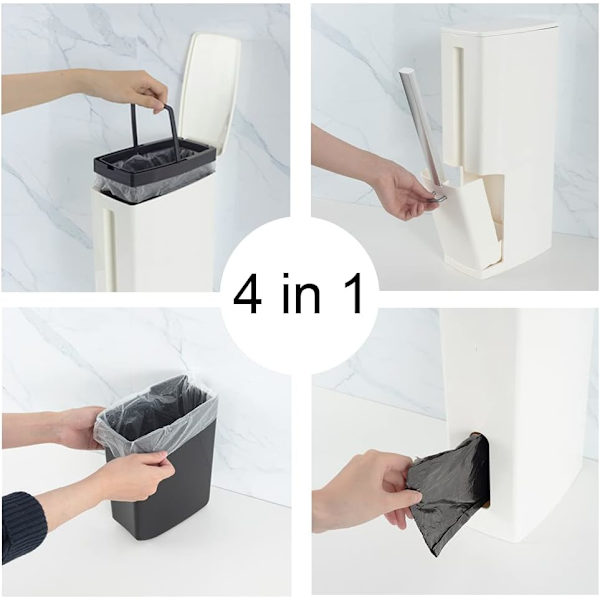 4 in 1