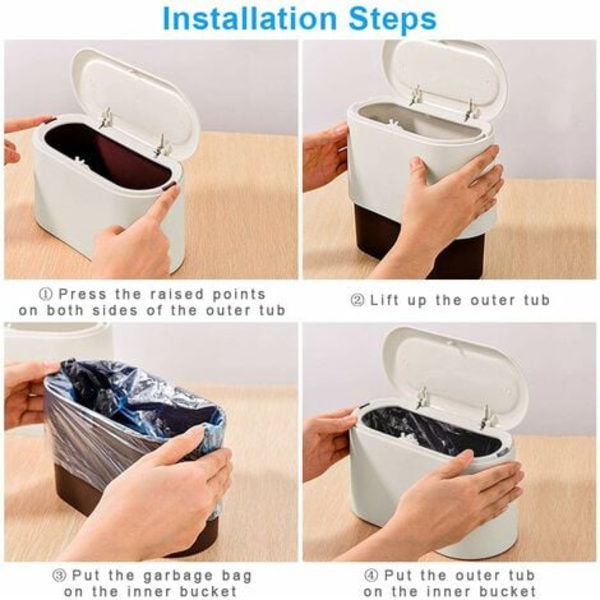 Installation Steps

① Press the raised points on both sides of the outer tub

② Lift up the outer tub

③ Put the garbage bag on the inner bucket

④ Put the outer tub on the inner bucket