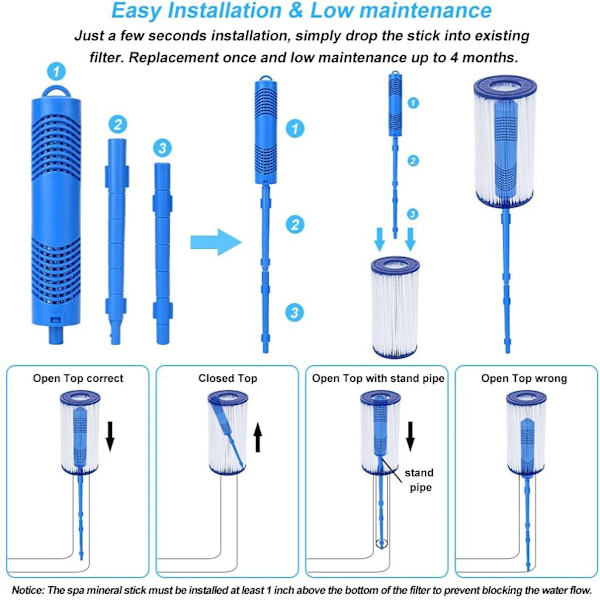 Easy Installation & Low maintenance

Just a few seconds installation, simply drop the stick into existing filter. Replacement once and low maintenance up to 4 months.

1
2
3

1
2
3

1
2
3

Open Top correct

Closed Top

Open Top with stand pipe

stand pipe

Open Top wrong

Notice: The spa mineral stick must be installed at least 1 inch above the bottom of the filter to prevent blocking the water flow.