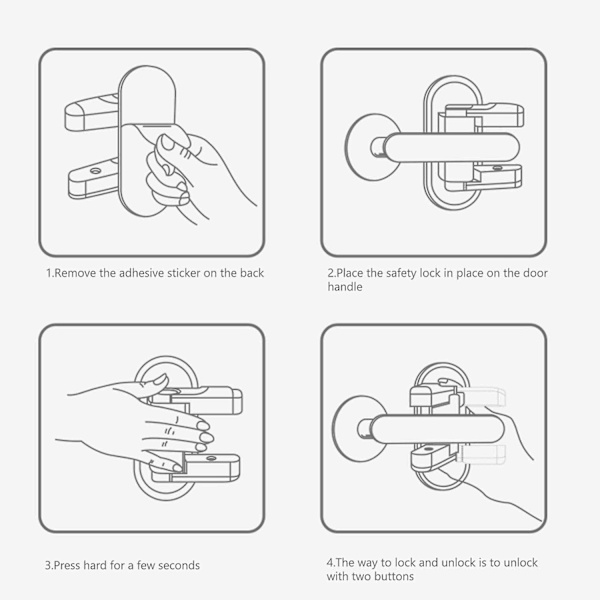 1.Remove the adhesive sticker on the back

2.Place the safety lock in place on the door handle

3.Press hard for a few seconds

4.The way to lock and unlock is to unlock with two buttons