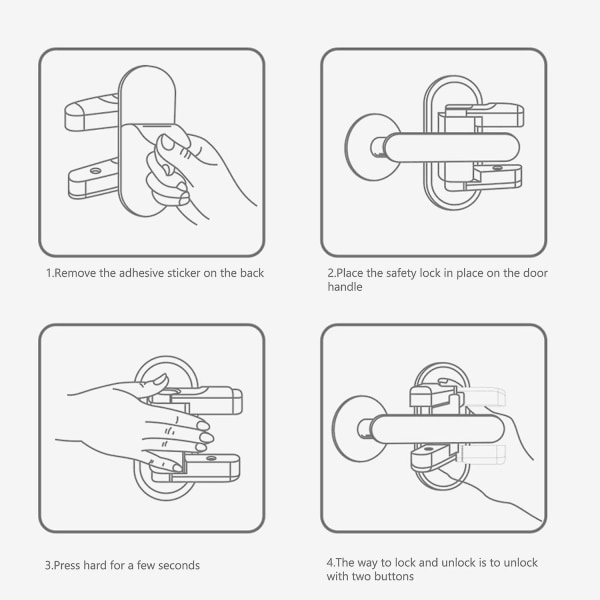 1.Remove the adhesive sticker on the back

2.Place the safety lock in place on the door handle

3.Press hard for a few seconds

4.The way to lock and unlock is to unlock with two buttons