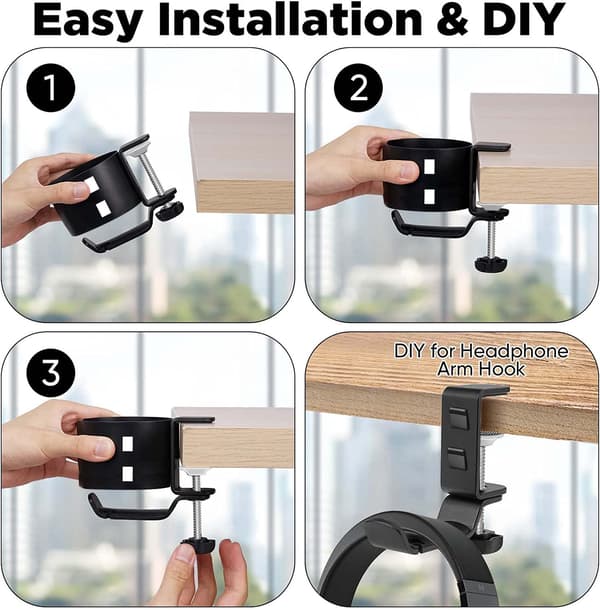 Easy Installation & DIY

1

2

3

DIY for Headphone
Arm Hook