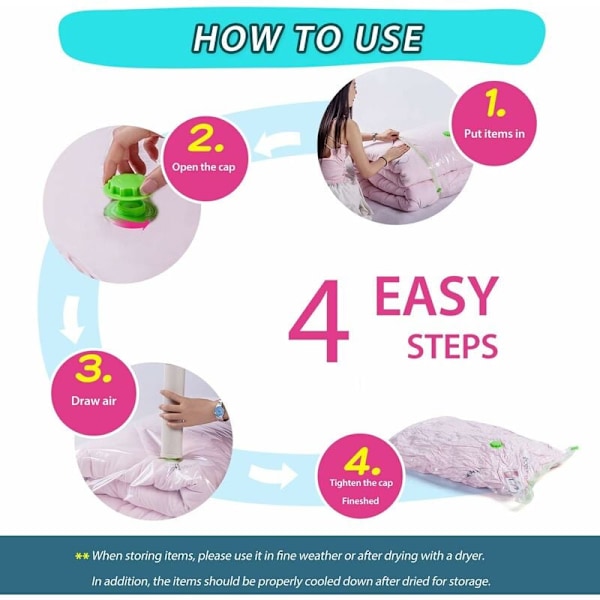 HOW TO USE

1.
Put items in

2.
Open the cap

4 EASY STEPS

3.
Draw air

4.
Tighten the cap
Fineshed

** When storing items, please use it in fine weather or after drying with a dryer.
In addition, the items should be properly cooled down after dried for storage.