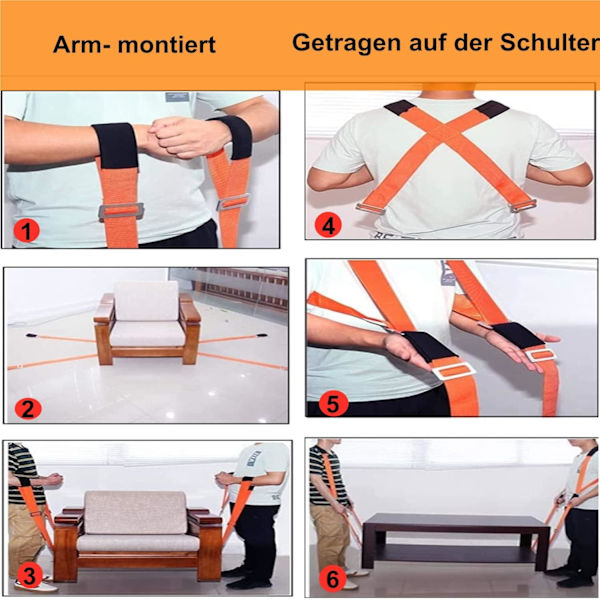 Arm- montiert

Getragen auf der Schulter

1

2

3

4

5

6