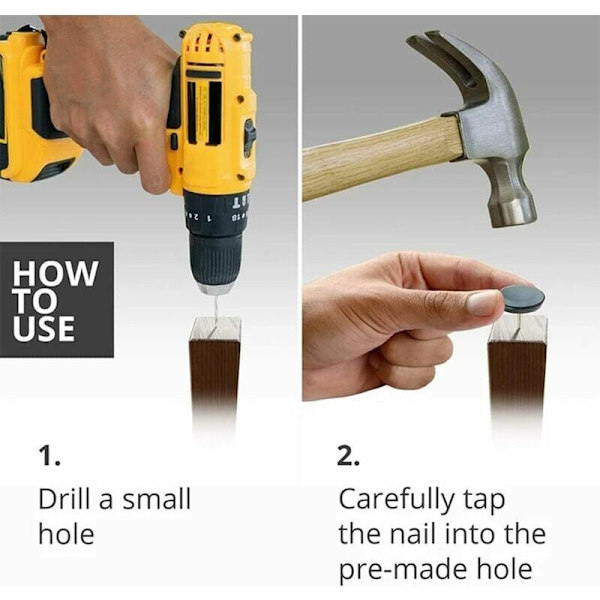 HOW TO USE

1.

Drill a small hole

2.

Carefully tap the nail into the pre-made hole