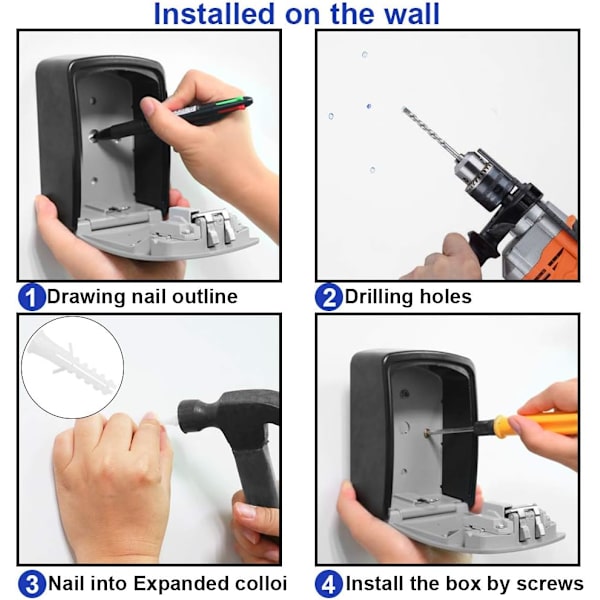 Installed on the wall

1 Drawing nail outline

2 Drilling holes

3 Nail into Expanded colloi

4 Install the box by screws