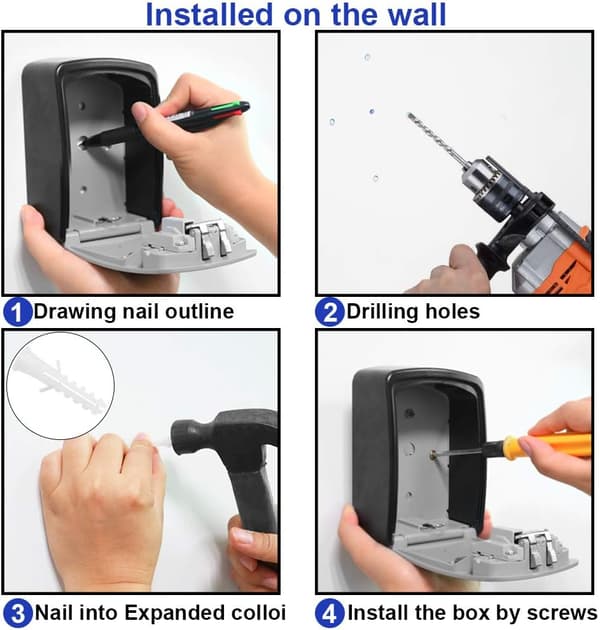 Installed on the wall

1 Drawing nail outline

2 Drilling holes

3 Nail into Expanded colloi

4 Install the box by screws