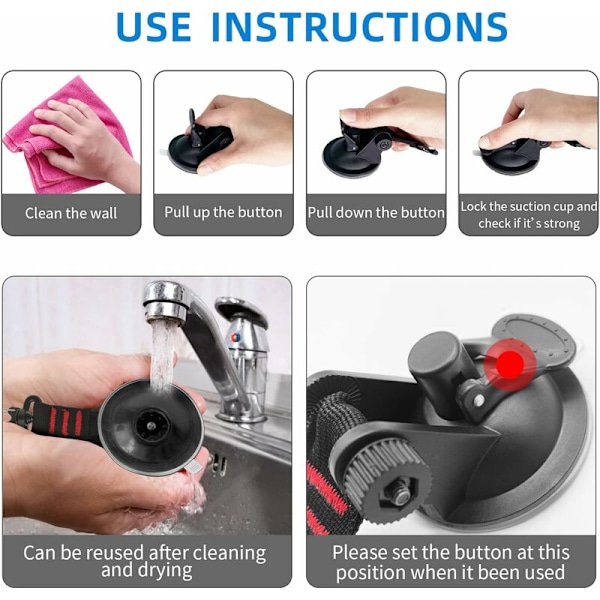 USE INSTRUCTIONS

Clean the wall

Pull up the button

Pull down the button

Lock the suction cup and check if it's strong

Can be reused after cleaning and drying

Please set the button at this position when it been used