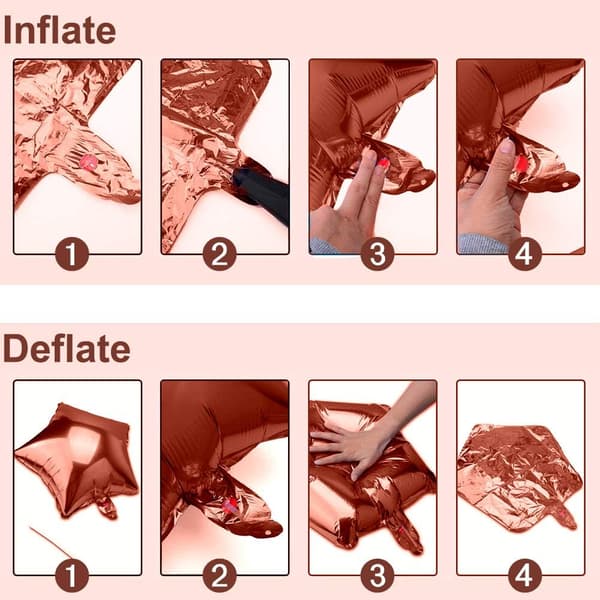 Inflate

1 2 3 4

Deflate

1 2 3 4