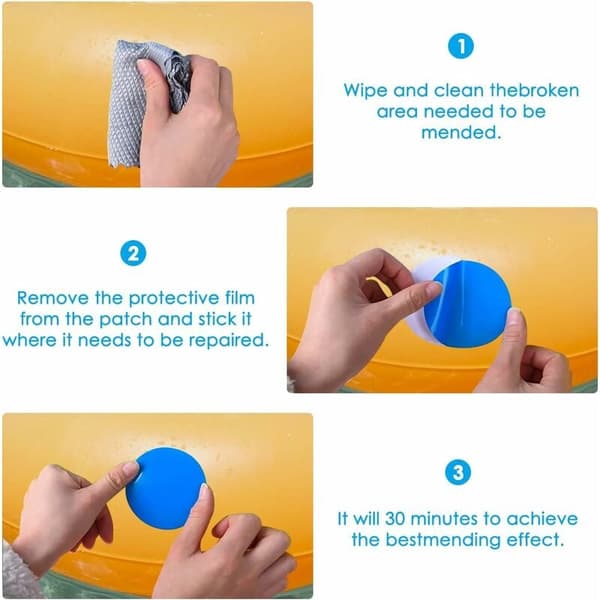 1

Wipe and clean thebroken area needed to be mended.

2

Remove the protective film from the patch and stick it where it needs to be repaired.

3

It will 30 minutes to achieve the bestmending effect.