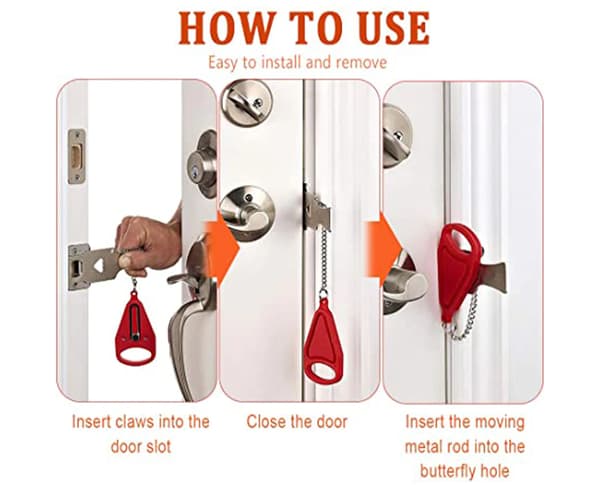 HOW TO USE

Easy to install and remove

Insert claws into the door slot

Close the door

Insert the moving metal rod into the butterfly hole