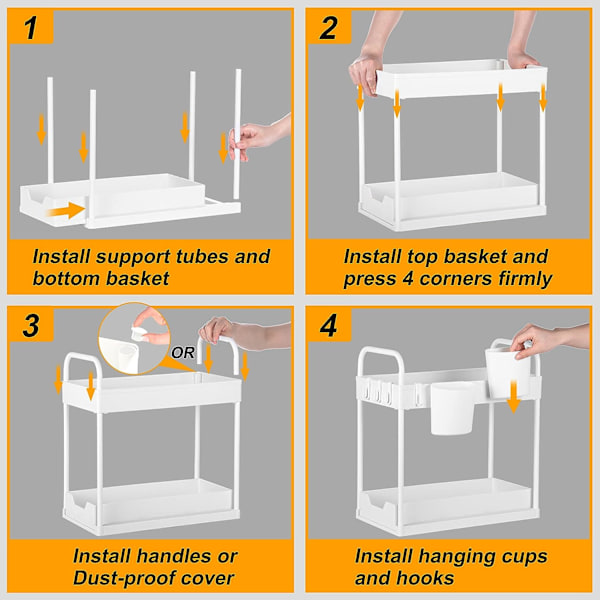 1

Install support tubes and bottom basket

2

Install top basket and press 4 corners firmly

3

OR

Install handles or Dust-proof cover

4

Install hanging cups and hooks